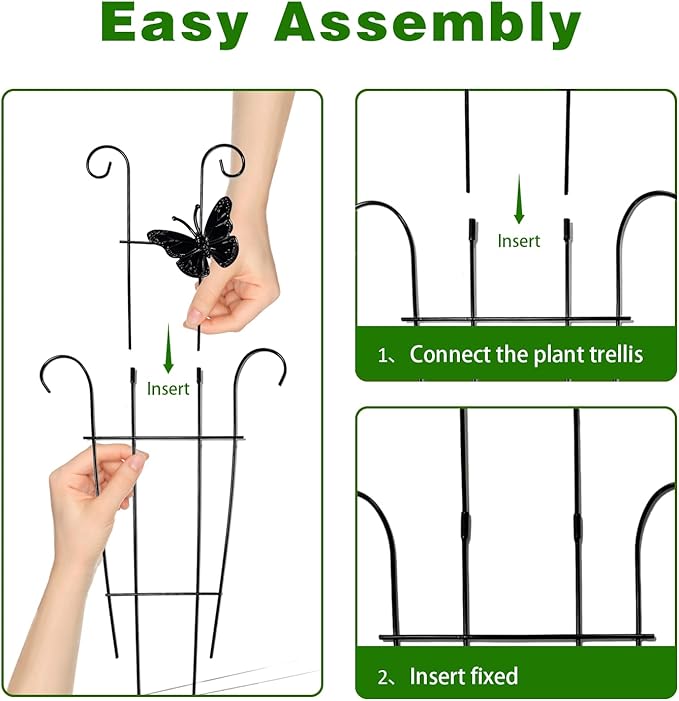 Easy Assembly

Insert

Insert

1、Connect the plant trellis

2、Insert fixed