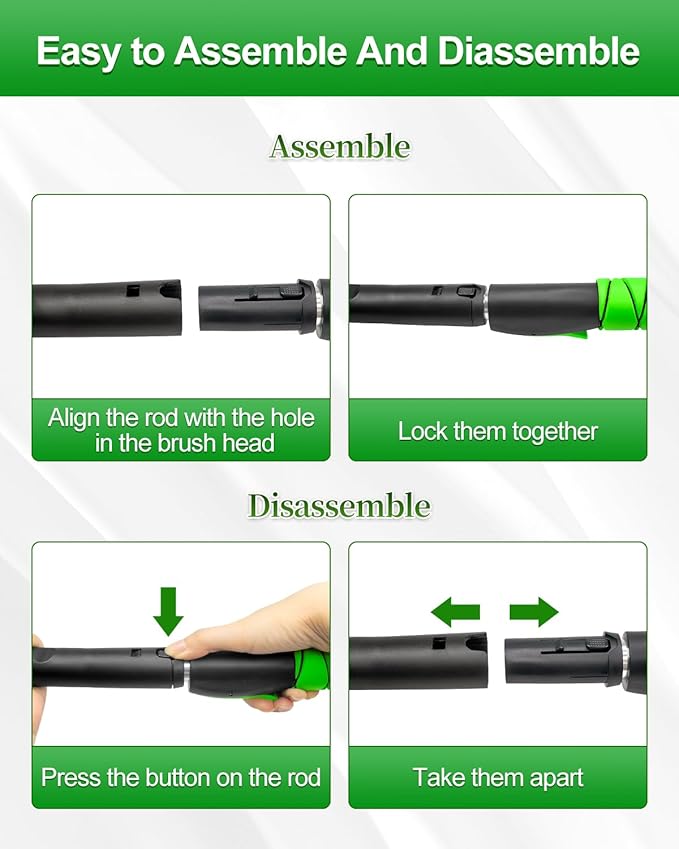 Easy to Assemble And Diassemble

Assemble

Align the rod with the hole in the brush head

Lock them together

Disassemble

Press the button on the rod

Take them apart