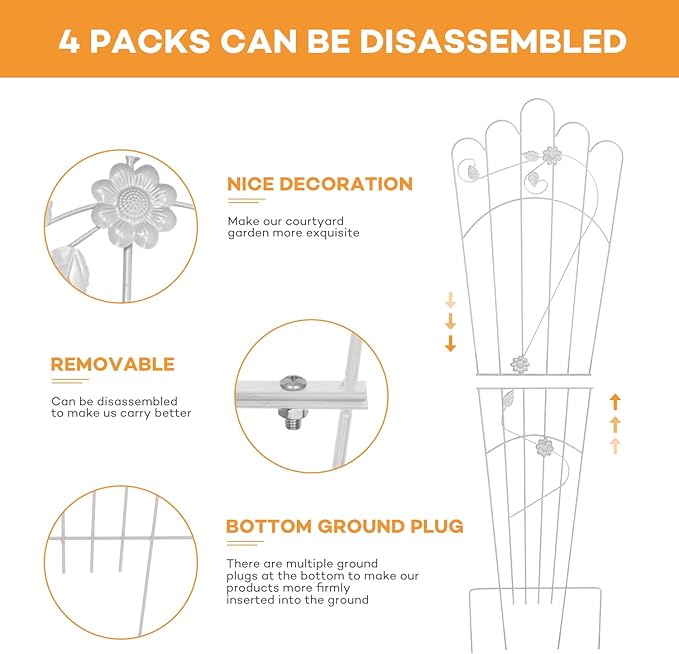 4 PACKS CAN BE DISASSEMBLED

NICE DECORATION

Make our courtyard garden more exquisite

REMOVABLE

Can be disassembled to make us carry better

BOTTOM GROUND PLUG

There are multiple ground plugs at the bottom to make our products more firmly inserted into the ground