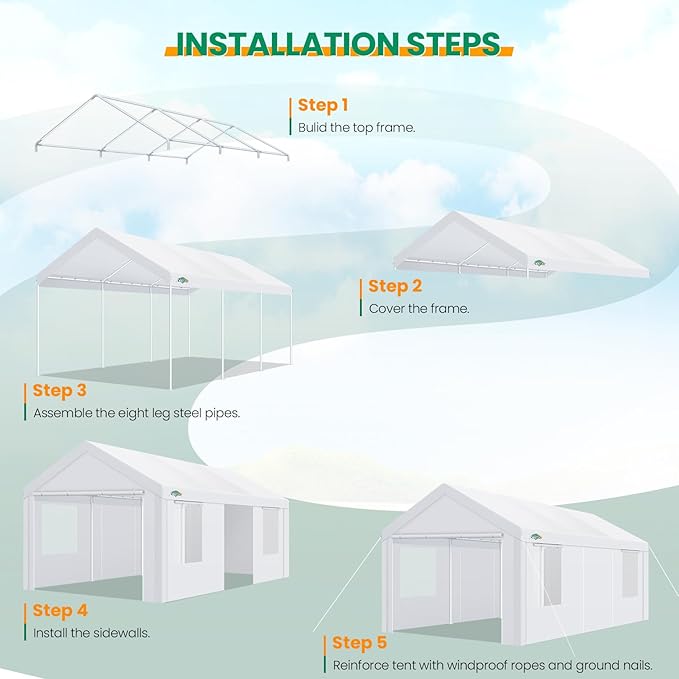 INSTALLATION STEPS

Step 1
Bulid the top frame.

Step 2
Cover the frame.

Step 3
Assemble the eight leg steel pipes.

Step 4
Install the sidewalls.

Step 5
Reinforce tent with windproof ropes and ground nails.