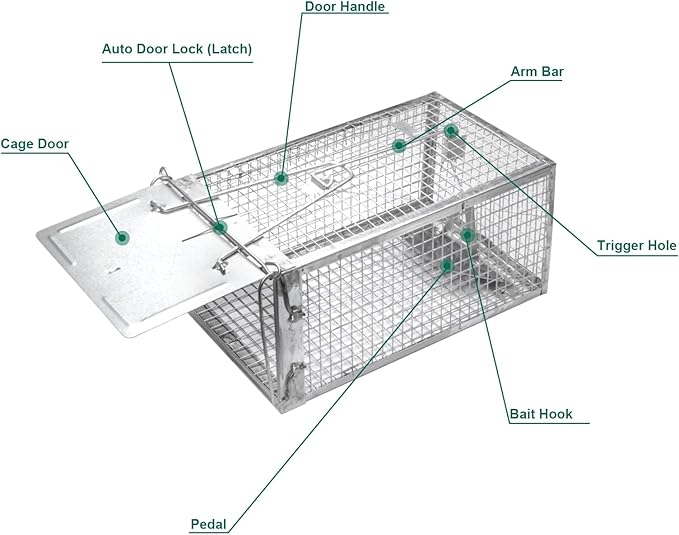 Door Handle

Auto Door Lock (Latch)

Arm Bar

Cage Door

Trigger Hole

Bait Hook

Pedal