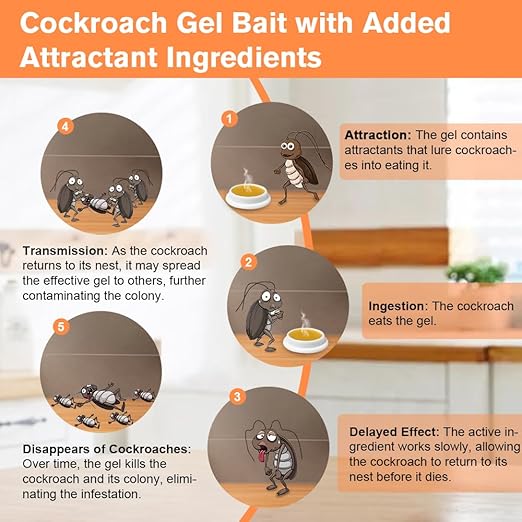 Cockroach Gel Bait with Added Attractant Ingredients

1

Attraction: The gel contains attractants that lure cockroaches into eating it.

2

Ingestion: The cockroach eats the gel.

3

Delayed Effect: The active ingredient works slowly, allowing the cockroach to return to its nest before it dies.

4

Transmission: As the cockroach returns to its nest, it may spread the effective gel to others, further contaminating the colony.

5

Disappears of Cockroaches: Over time, the gel kills the cockroach and its colony, eliminating the infestation.