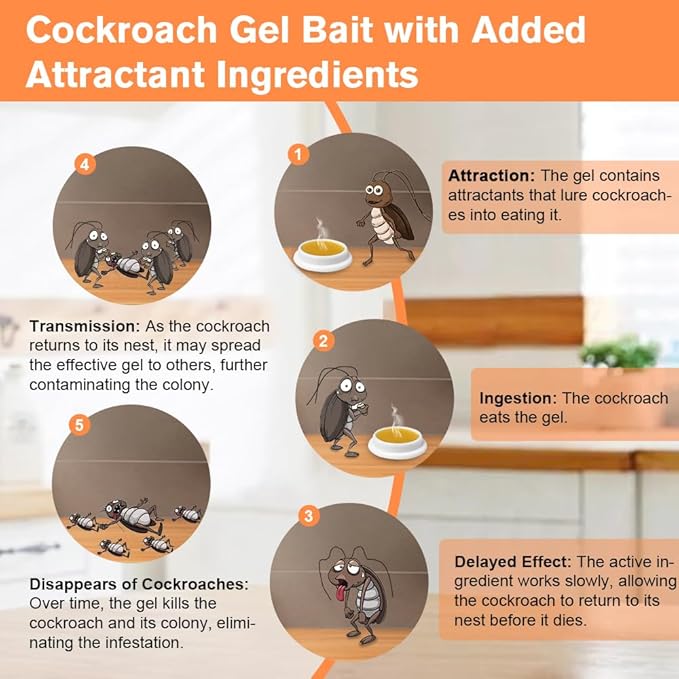 Cockroach Gel Bait with Added Attractant Ingredients

1

Attraction: The gel contains attractants that lure cockroaches into eating it.

2

Ingestion: The cockroach eats the gel.

3

Delayed Effect: The active ingredient works slowly, allowing the cockroach to return to its nest before it dies.

4

Transmission: As the cockroach returns to its nest, it may spread the effective gel to others, further contaminating the colony.

5

Disappears of Cockroaches: Over time, the gel kills the cockroach and its colony, eliminating the infestation.