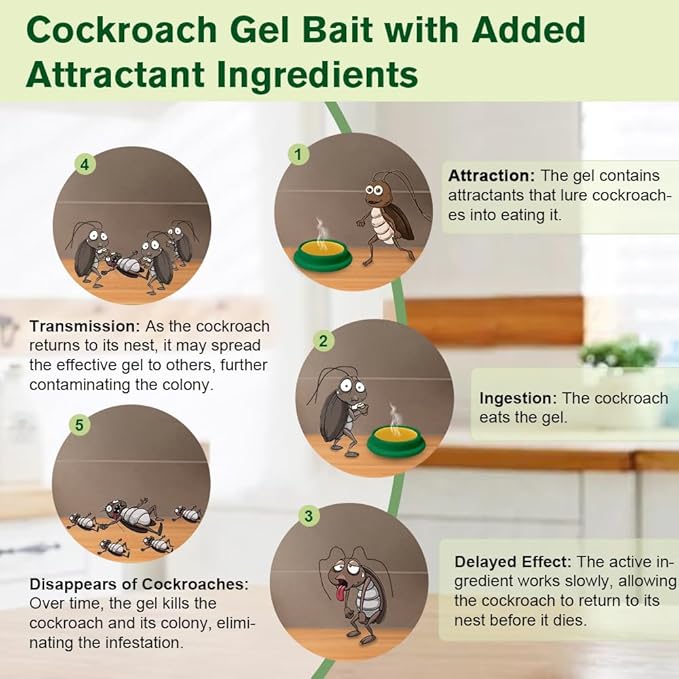 Cockroach Gel Bait with Added Attractant Ingredients

1

Attraction: The gel contains attractants that lure cockroaches into eating it.

2

Ingestion: The cockroach eats the gel.

3

Delayed Effect: The active ingredient works slowly, allowing the cockroach to return to its nest before it dies.

4

Transmission: As the cockroach returns to its nest, it may spread the effective gel to others, further contaminating the colony.

5

Disappears of Cockroaches: Over time, the gel kills the cockroach and its colony, eliminating the infestation.