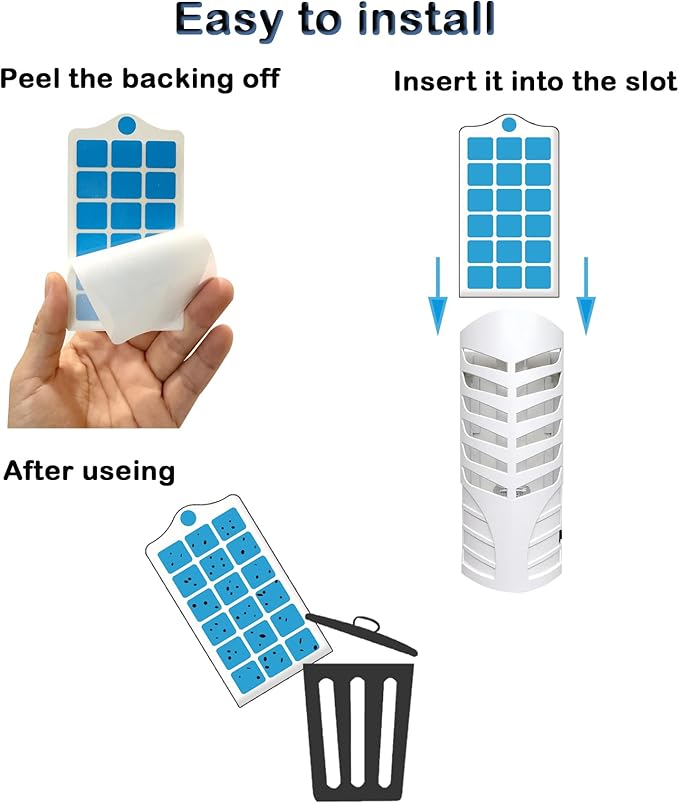 Easy to install

Peel the backing off

Insert it into the slot

After useing