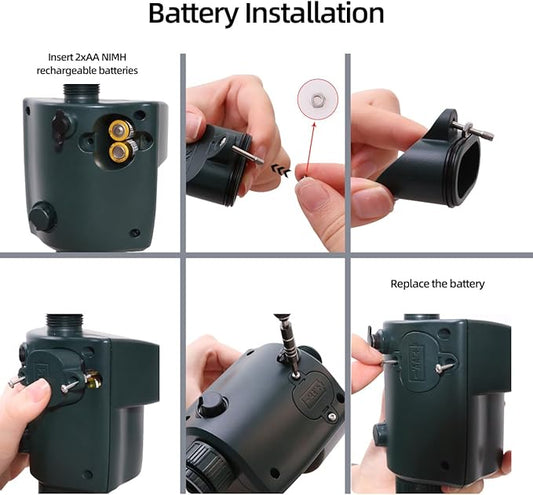 Battery Installation

Insert 2xAA NIMH rechargeable batteries

Replace the battery