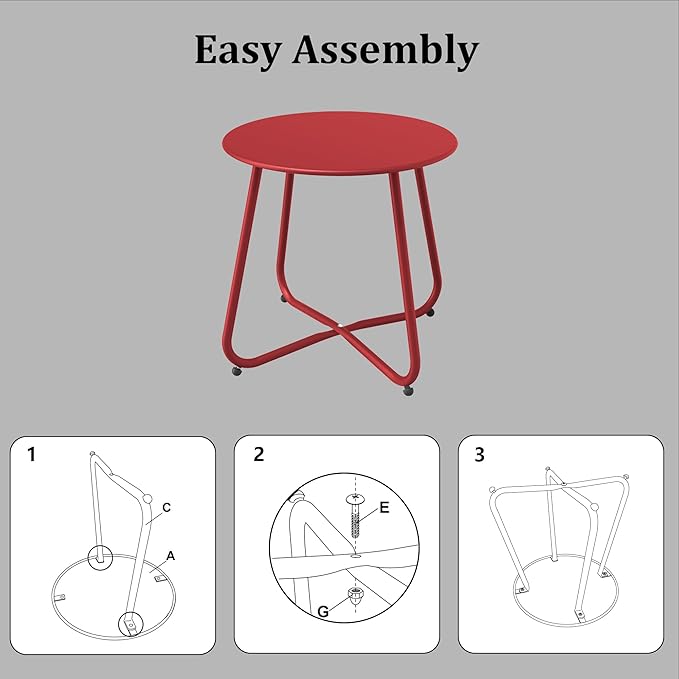 Easy Assembly

1
C
A

2
E
G

3