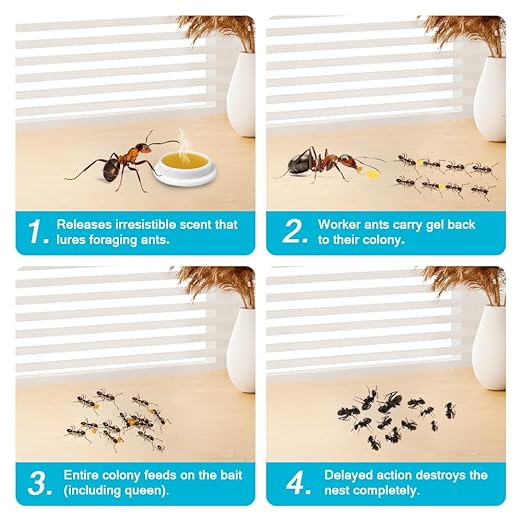 1. Releases irresistible scent that lures foraging ants.

2. Worker ants carry gel back to their colony.

3. Entire colony feeds on the bait (including queen).

4. Delayed action destroys the nest completely.