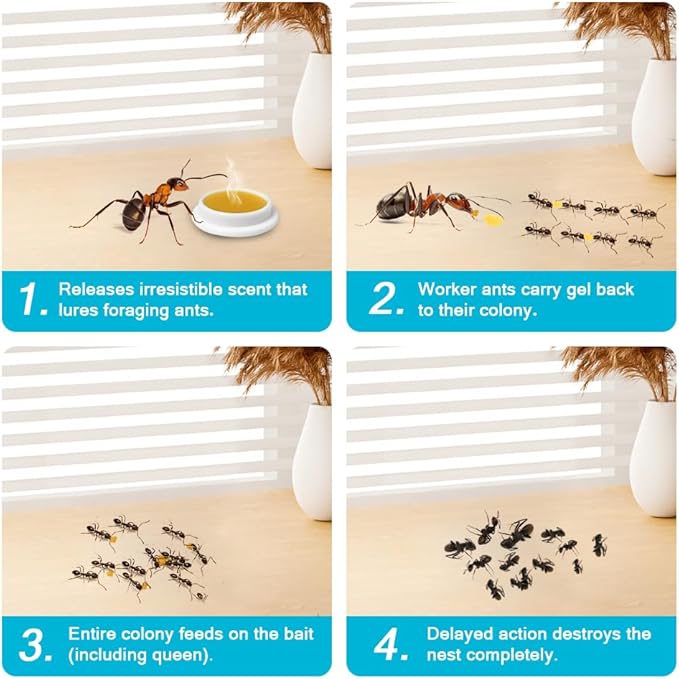 1. Releases irresistible scent that lures foraging ants.

2. Worker ants carry gel back to their colony.

3. Entire colony feeds on the bait (including queen).

4. Delayed action destroys the nest completely.