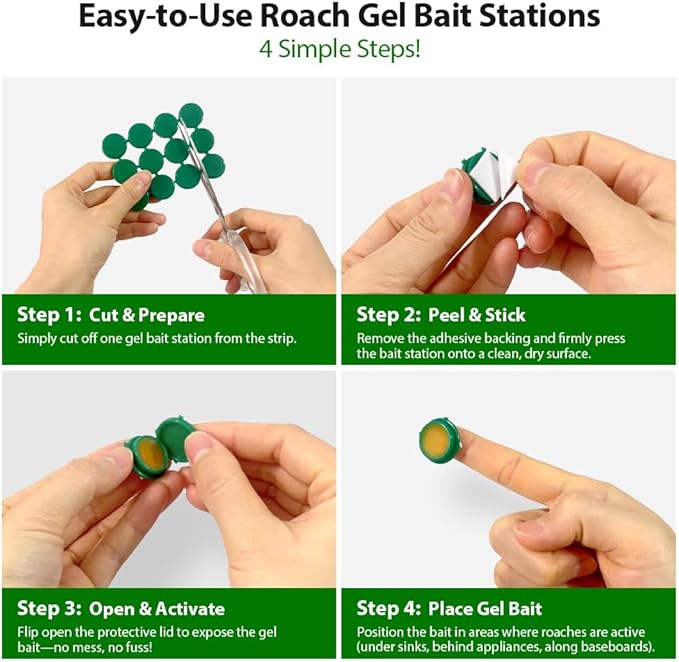 Easy-to-Use Roach Gel Bait Stations
4 Simple Steps!

Step 1: Cut & Prepare
Simply cut off one gel bait station from the strip.

Step 2: Peel & Stick
Remove the adhesive backing and firmly press the bait station onto a clean, dry surface.

Step 3: Open & Activate
Flip open the protective lid to expose the gel bait—no mess, no fuss!

Step 4: Place Gel Bait
Position the bait in areas where roaches are active (under sinks, behind appliances, along baseboards).