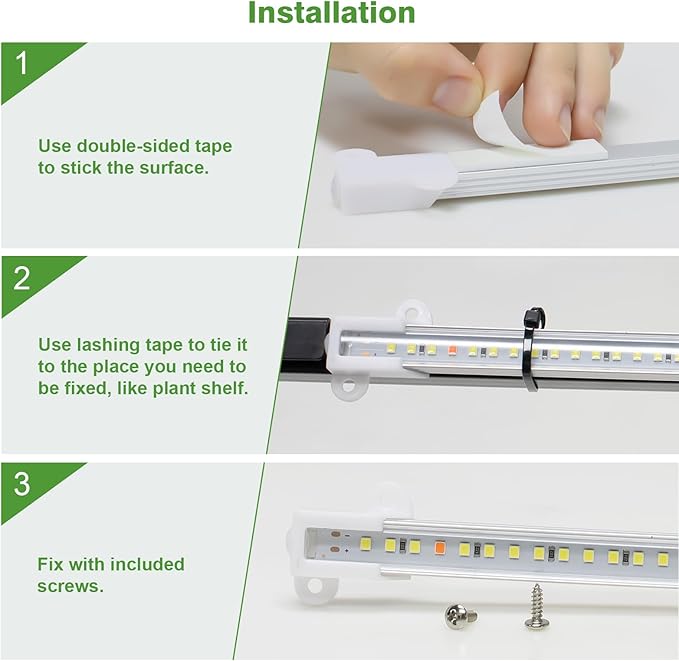 Installation

1

Use double-sided tape to stick the surface.

2

Use lashing tape to tie it to the place you need to be fixed, like plant shelf.

3

Fix with included screws.