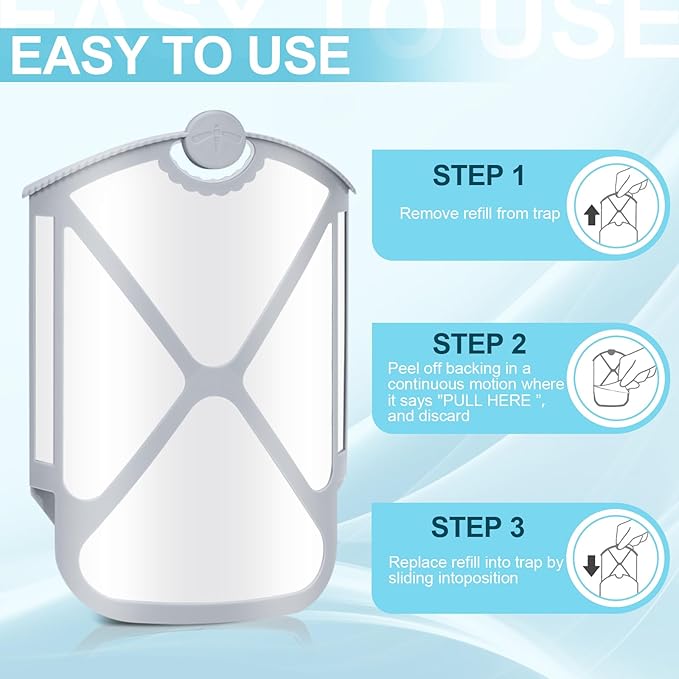 EASY TO USE

EASY TO USE

STEP 1
Remove refill from trap

STEP 2
Peel off backing in a continuous motion where it says "PULL HERE ", and discard

STEP 3
Replace refill into trap by sliding intoposition