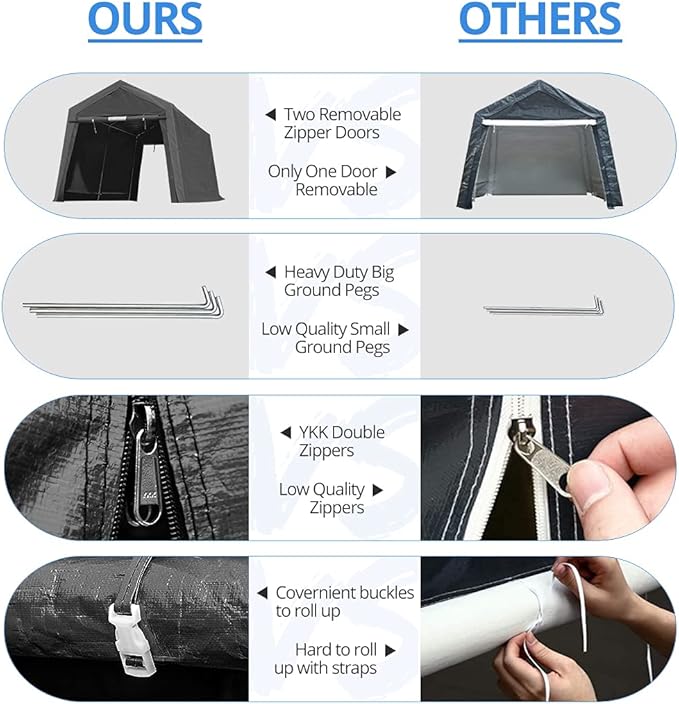 OURS

OTHERS

◀ Two Removable Zipper Doors

Only One Door ▶ Removable

◀ Heavy Duty Big Ground Pegs

Low Quality Small ▶ Ground Pegs

◀ YKK Double Zippers

Low Quality ▶ Zippers

◀ Covernient buckles to roll up

Hard to roll ▶ up with straps