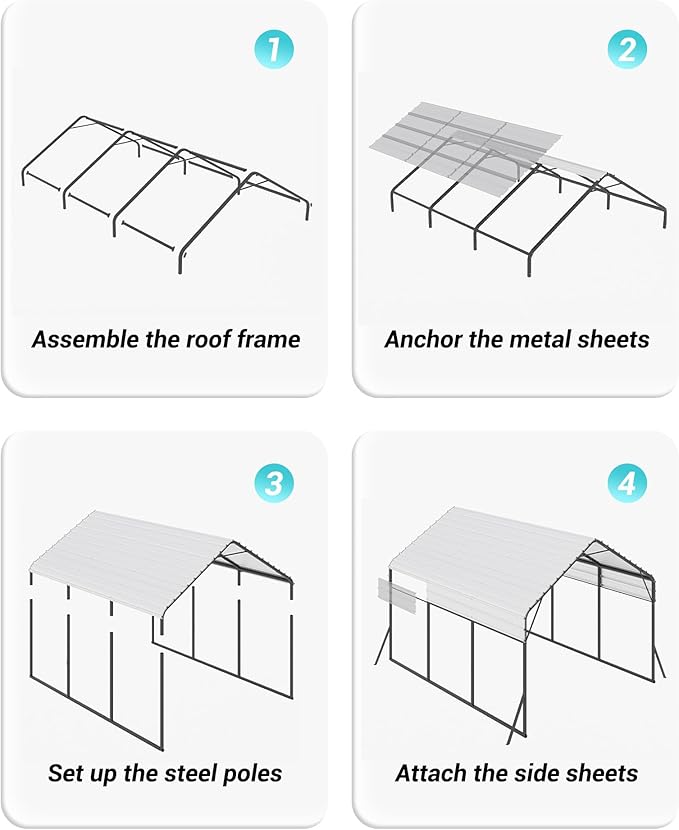 1

Assemble the roof frame

2

Anchor the metal sheets

3

Set up the steel poles

4

Attach the side sheets