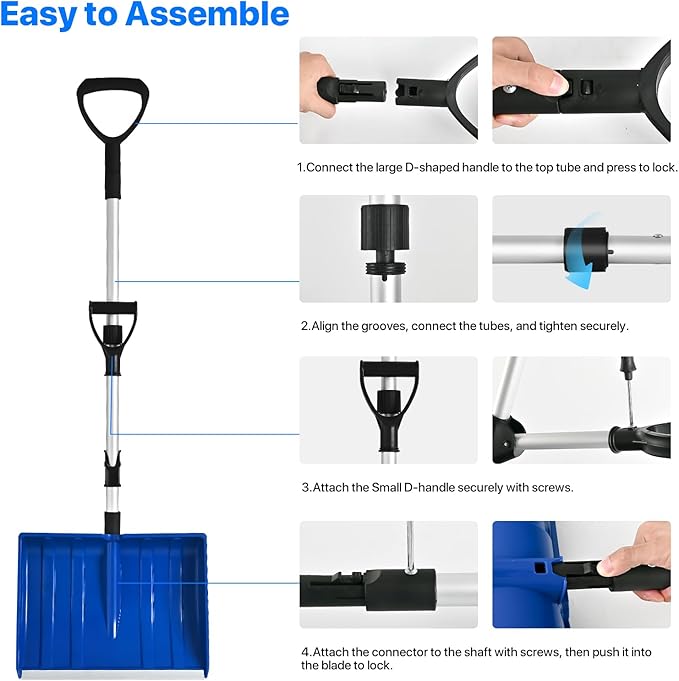 Easy to Assemble

1.Connect the large D-shaped handle to the top tube and press to lock.

2.Align the grooves, connect the tubes, and tighten securely.

3.Attach the Small D-handle securely with screws.

4.Attach the connector to the shaft with screws, then push it into the blade to lock.