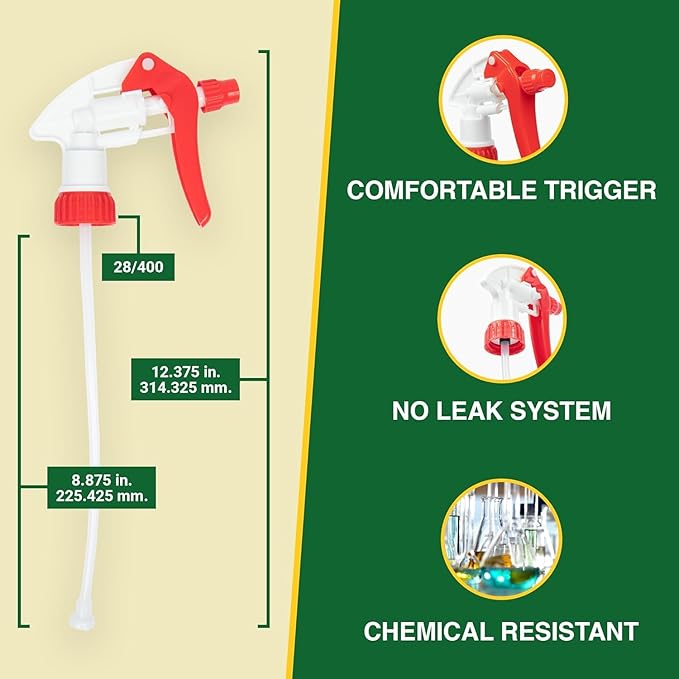 28/400

12.375 in.
314.325 mm.

8.875 in.
225.425 mm.

COMFORTABLE TRIGGER

NO LEAK SYSTEM

CHEMICAL RESISTANT