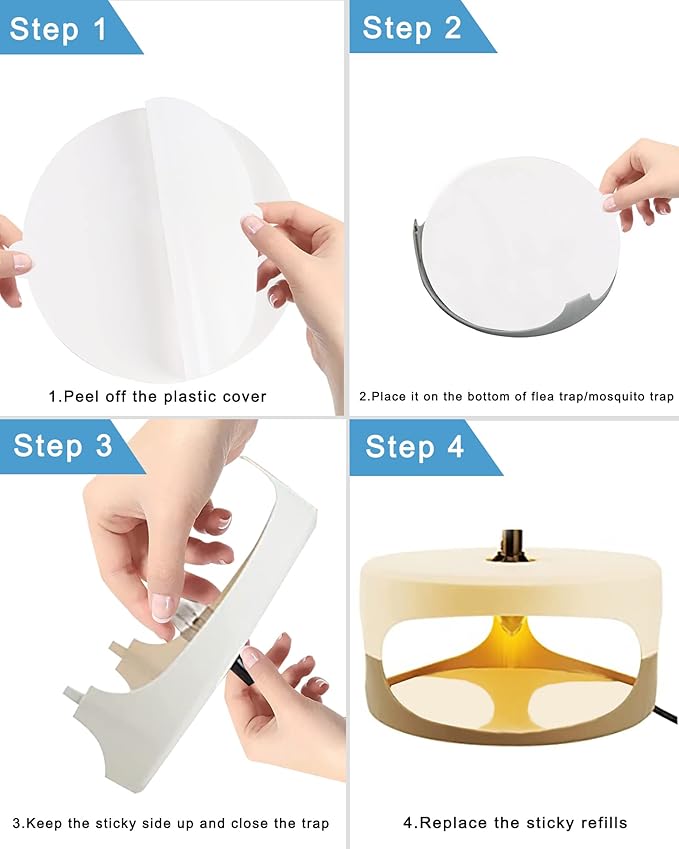 Step 1

1.Peel off the plastic cover

Step 2

2.Place it on the bottom of flea trap/mosquito trap

Step 3

3.Keep the sticky side up and close the trap

Step 4

4.Replace the sticky refills