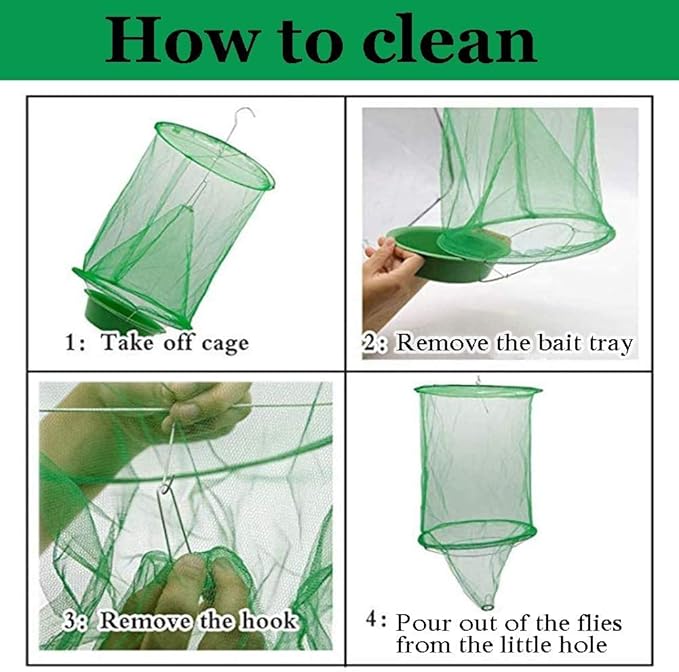 How to clean

1: Take off cage

2: Remove the bait tray

3: Remove the hook

4: Pour out of the flies from the little hole