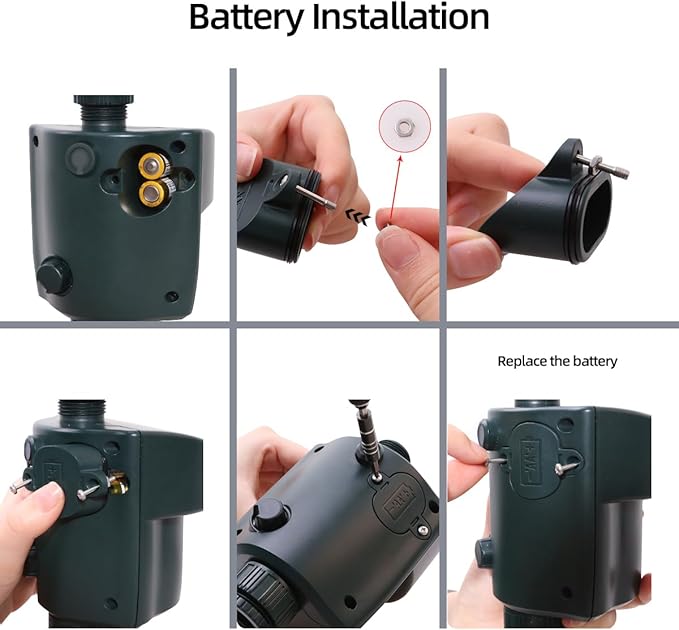 Battery Installation

Replace the battery