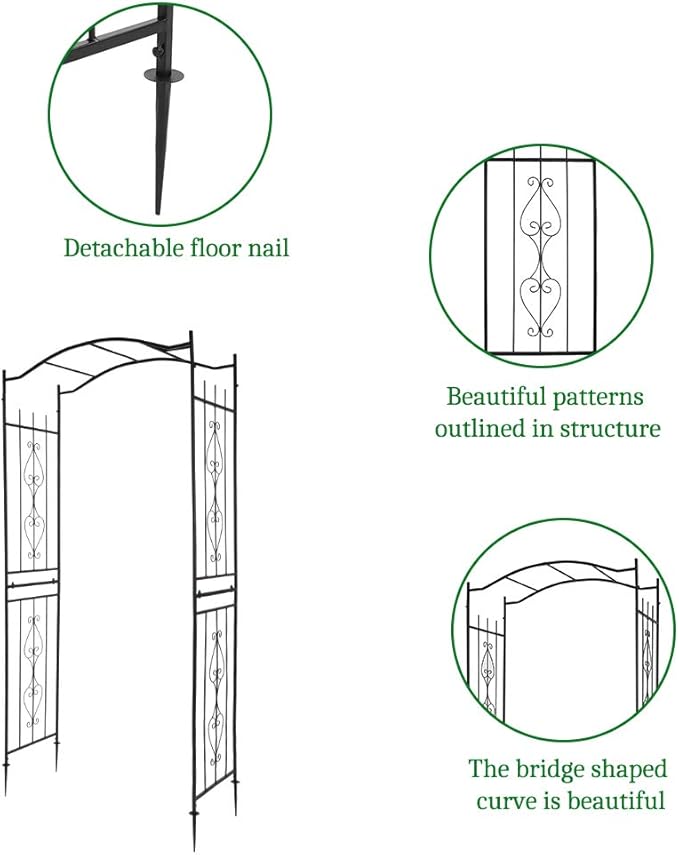 Detachable floor nail

Beautiful patterns outlined in structure

The bridge shaped curve is beautiful