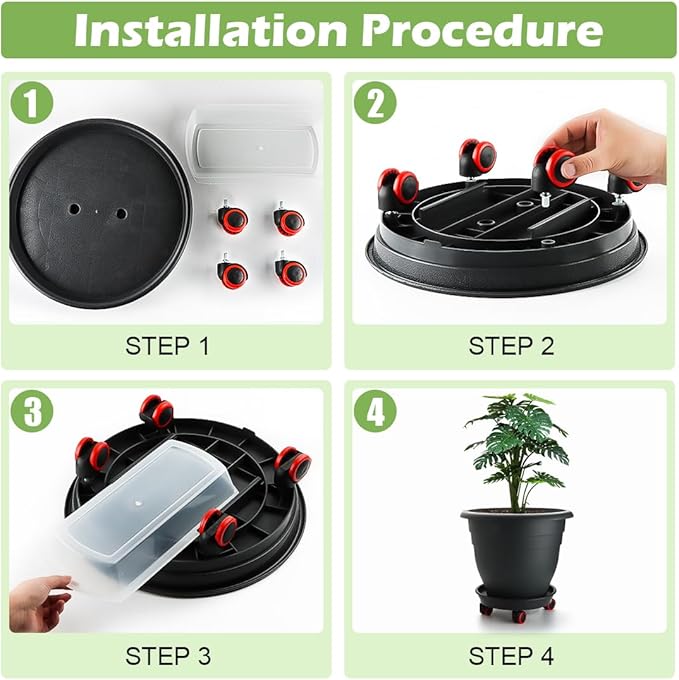 Installation Procedure

1

STEP 1

2

STEP 2

3

STEP 3

4

STEP 4