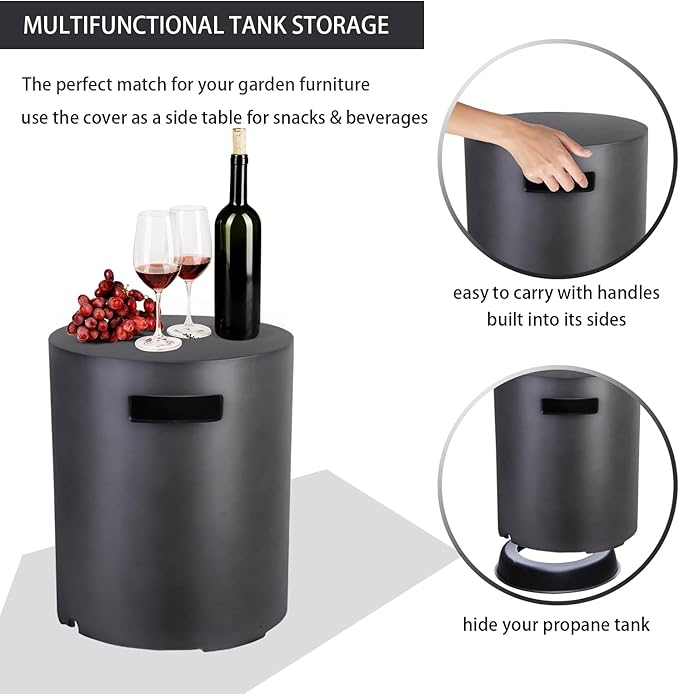 MULTIFUNCTIONAL TANK STORAGE

The perfect match for your garden furniture
use the cover as a side table for snacks & beverages

easy to carry with handles
built into its sides

hide your propane tank