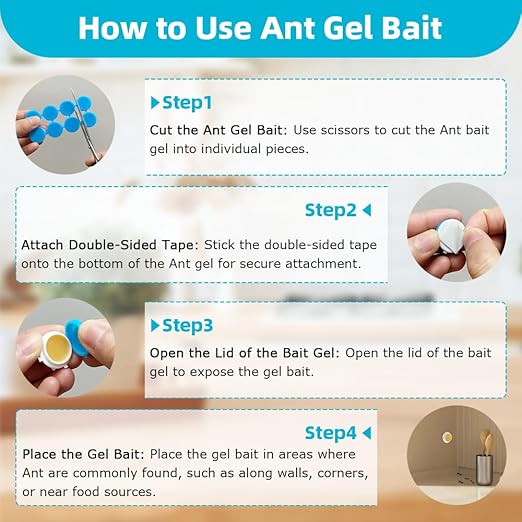 How to Use Ant Gel Bait

Step1

Cut the Ant Gel Bait: Use scissors to cut the Ant bait gel into individual pieces.

Step2

Attach Double-Sided Tape: Stick the double-sided tape onto the bottom of the Ant gel for secure attachment.

Step3

Open the Lid of the Bait Gel: Open the lid of the bait gel to expose the gel bait.

Step4

Place the Gel Bait: Place the gel bait in areas where Ant are commonly found, such as along walls, corners, or near food sources.