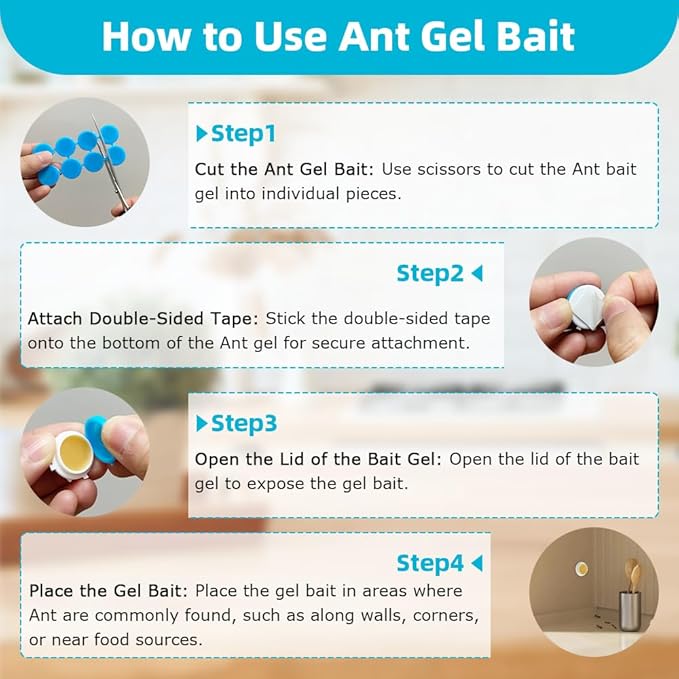 How to Use Ant Gel Bait

Step1

Cut the Ant Gel Bait: Use scissors to cut the Ant bait gel into individual pieces.

Step2

Attach Double-Sided Tape: Stick the double-sided tape onto the bottom of the Ant gel for secure attachment.

Step3

Open the Lid of the Bait Gel: Open the lid of the bait gel to expose the gel bait.

Step4

Place the Gel Bait: Place the gel bait in areas where Ant are commonly found, such as along walls, corners, or near food sources.