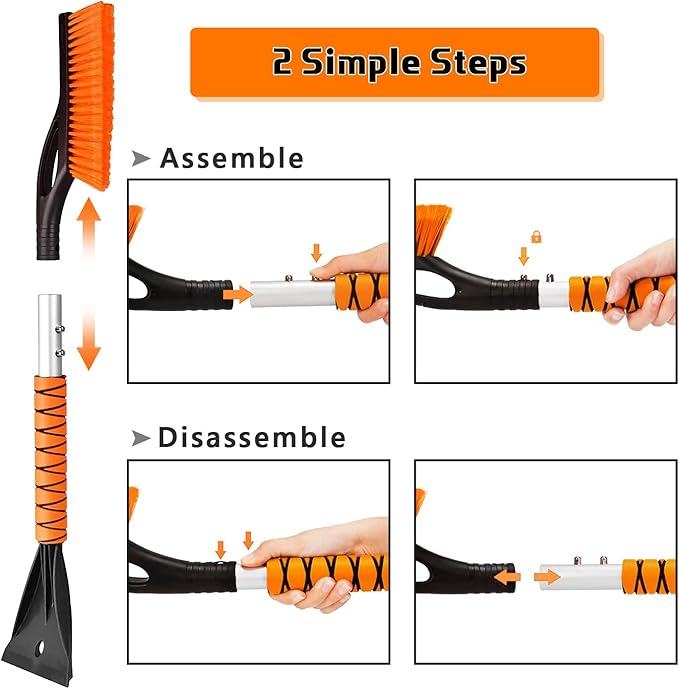 2 Simple Steps

Assemble

Disassemble