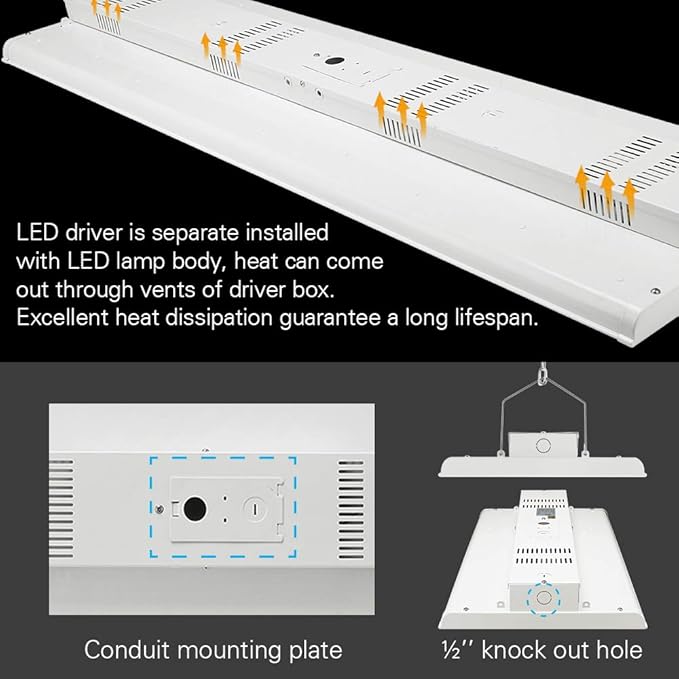 LED driver is separate installed with LED lamp body, heat can come out through vents of driver box. Excellent heat dissipation guarantee a long lifespan.

Conduit mounting plate

½'' knock out hole