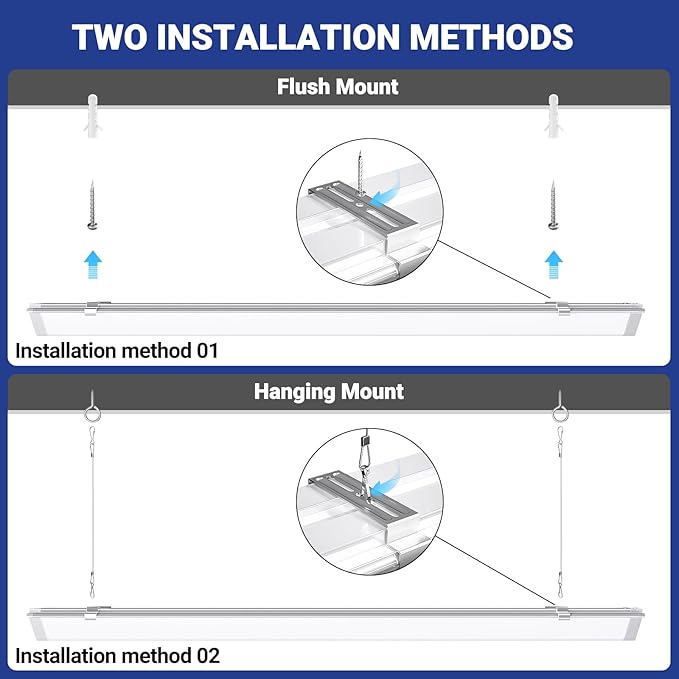 TWO INSTALLATION METHODS

Flush Mount

Installation method 01

Hanging Mount

Installation method 02