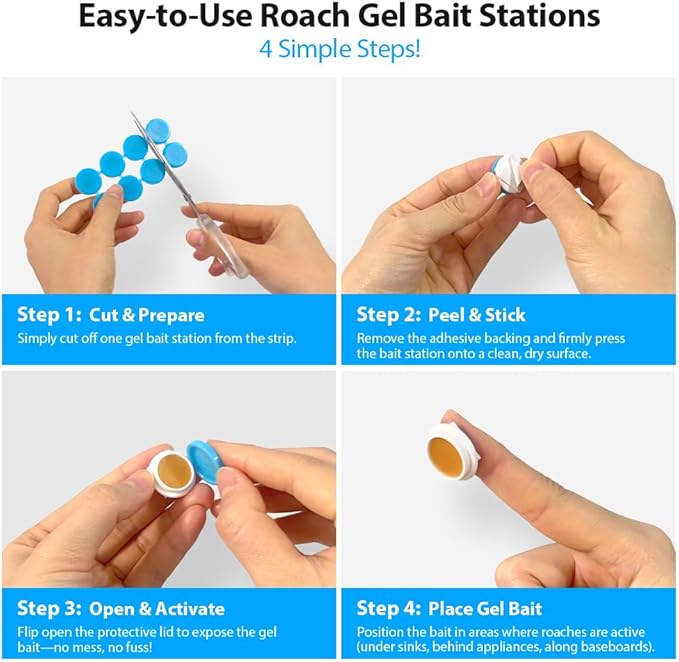 Easy-to-Use Roach Gel Bait Stations

4 Simple Steps!

Step 1: Cut & Prepare

Simply cut off one gel bait station from the strip.

Step 2: Peel & Stick

Remove the adhesive backing and firmly press the bait station onto a clean, dry surface.

Step 3: Open & Activate

Flip open the protective lid to expose the gel bait—no mess, no fuss!

Step 4: Place Gel Bait

Position the bait in areas where roaches are active (under sinks, behind appliances, along baseboards).