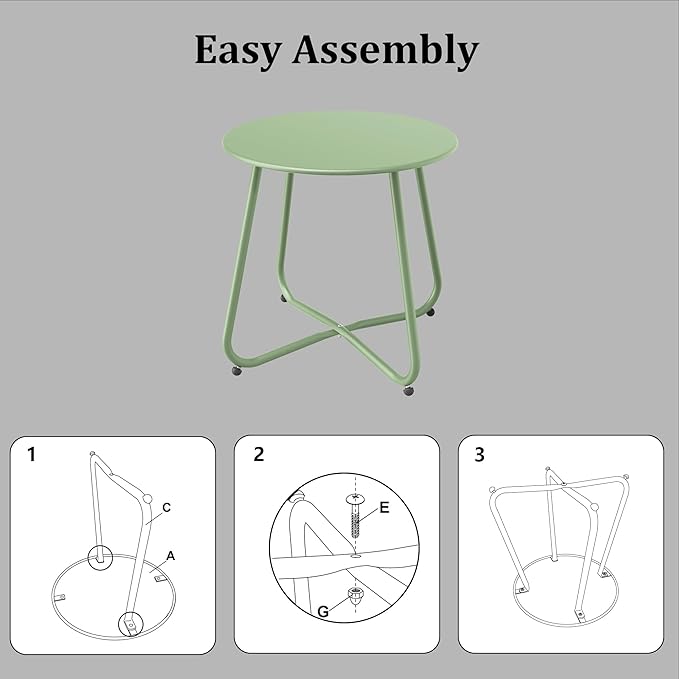 Easy Assembly

1

C

A

2

E

G

3