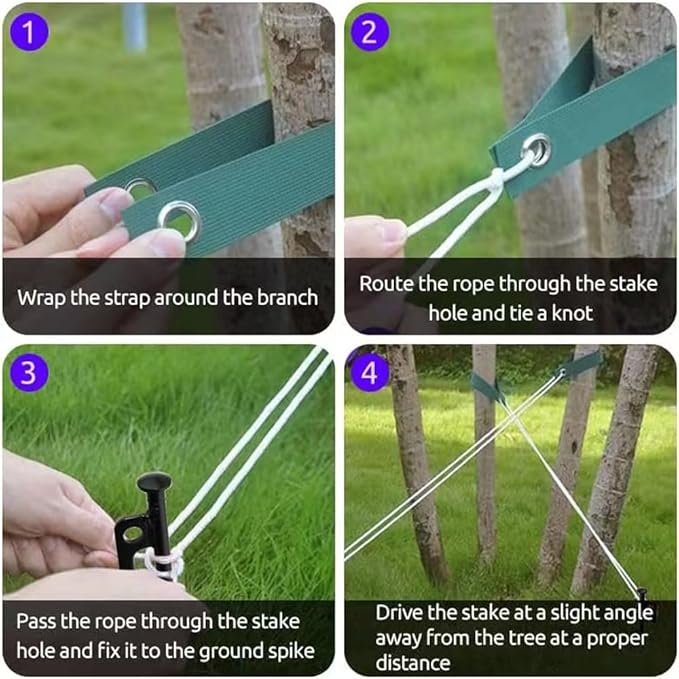 1

Wrap the strap around the branch

2

Route the rope through the stake hole and tie a knot

3

Pass the rope through the stake hole and fix it to the ground spike

4

Drive the stake at a slight angle away from the tree at a proper distance