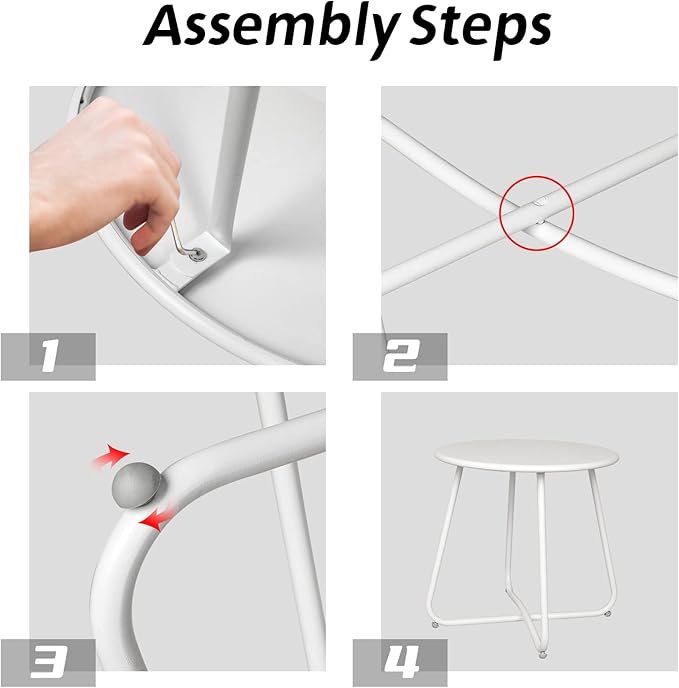 Assembly Steps

1

2

3

4