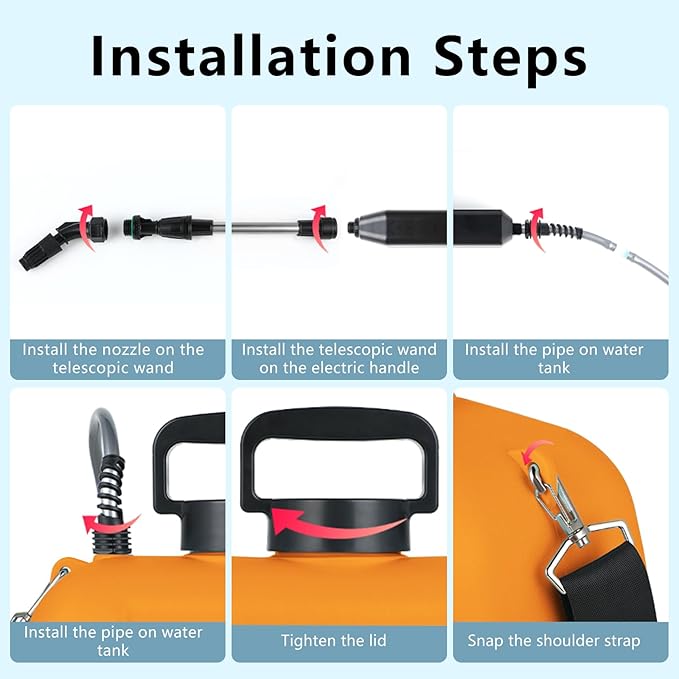 Installation Steps

Install the nozzle on the telescopic wand

Install the telescopic wand on the electric handle

Install the pipe on water tank

Install the pipe on water tank

Tighten the lid

Snap the shoulder strap