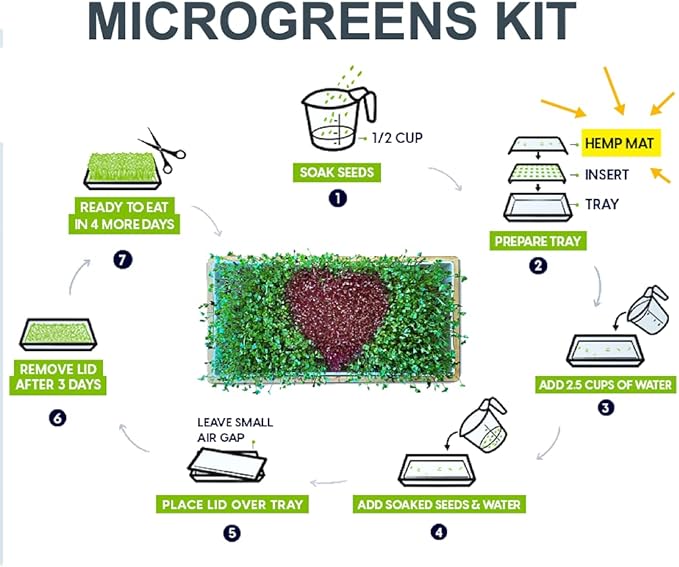 MICROGREENS KIT

1/2 CUP

SOAK SEEDS

1

HEMP MAT

INSERT

TRAY

PREPARE TRAY

2

ADD 2.5 CUPS OF WATER

3

ADD SOAKED SEEDS & WATER

4

LEAVE SMALL AIR GAP

PLACE LID OVER TRAY

5

REMOVE LID AFTER 3 DAYS

6

READY TO EAT IN 4 MORE DAYS

7