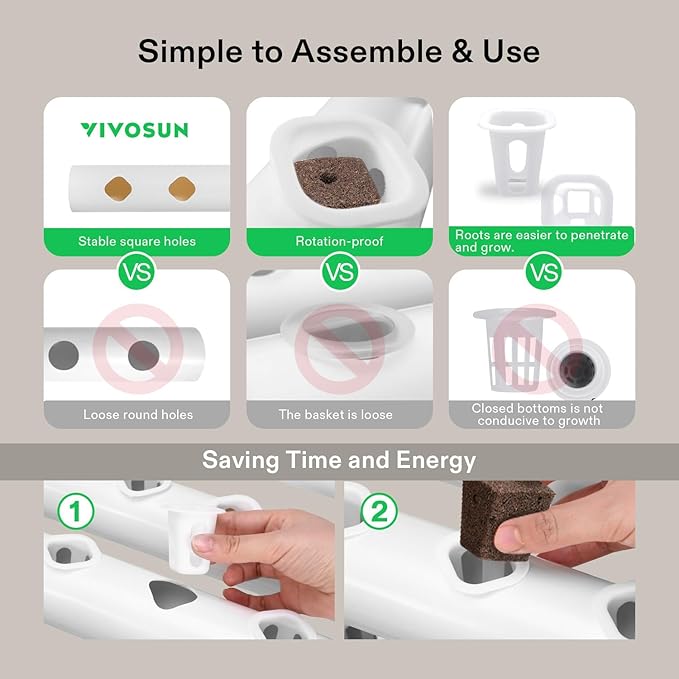 Simple to Assemble & Use

VIVOSUN

Stable square holes

Rotation-proof

Roots are easier to penetrate and grow.

VS

VS

VS

Loose round holes

The basket is loose

Closed bottoms is not conducive to growth

Saving Time and Energy

1

2