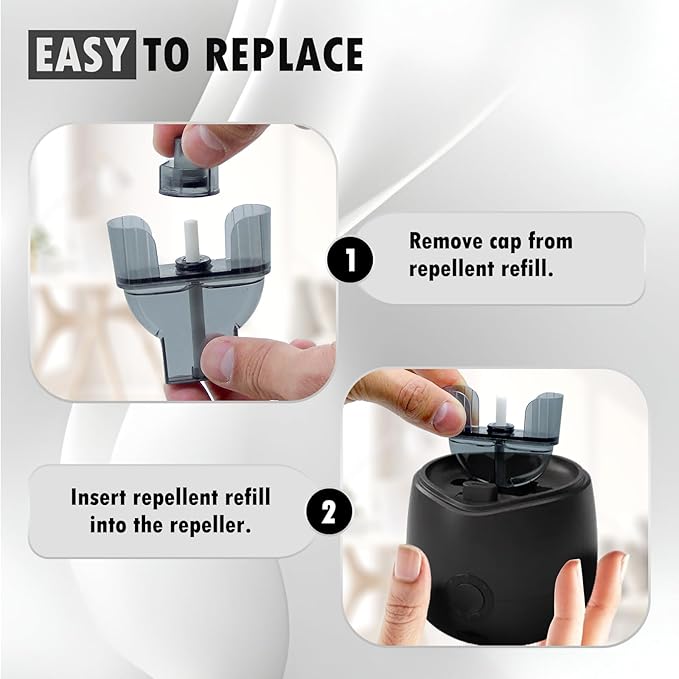 EASY TO REPLACE

1 Remove cap from repellent refill.

Insert repellent refill into the repeller. 2