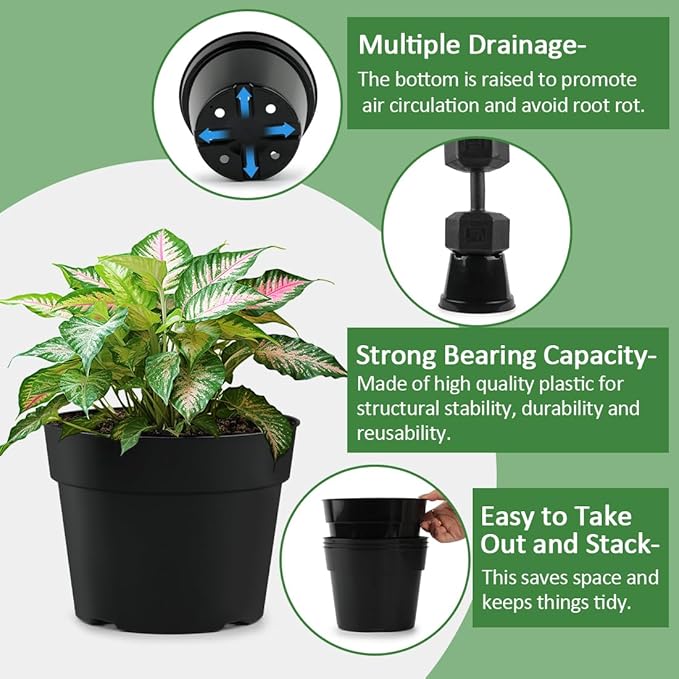 Multiple Drainage-
The bottom is raised to promote air circulation and avoid root rot.

Strong Bearing Capacity-
Made of high quality plastic for structural stability, durability and reusability.

Easy to Take Out and Stack-
This saves space and keeps things tidy.