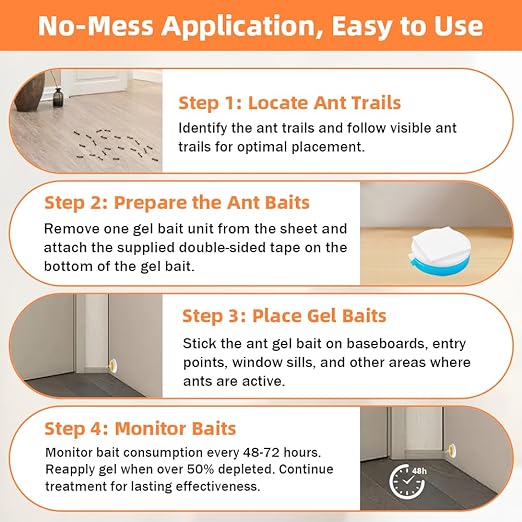 No-Mess Application, Easy to Use

Step 1: Locate Ant Trails

Identify the ant trails and follow visible ant trails for optimal placement.

Step 2: Prepare the Ant Baits

Remove one gel bait unit from the sheet and attach the supplied double-sided tape on the bottom of the gel bait.

Step 3: Place Gel Baits

Stick the ant gel bait on baseboards, entry points, window sills, and other areas where ants are active.

Step 4: Monitor Baits

Monitor bait consumption every 48-72 hours. Reapply gel when over 50% depleted. Continue treatment for lasting effectiveness.

48h