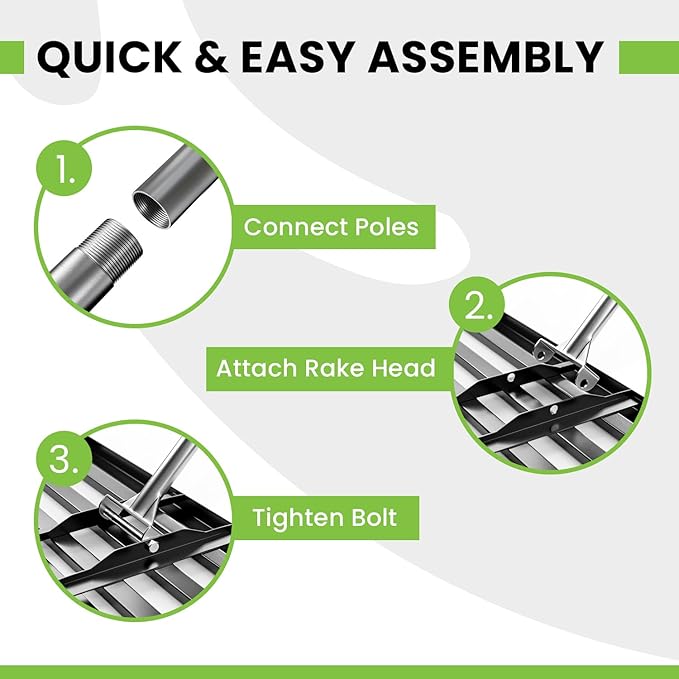 QUICK & EASY ASSEMBLY

1.

Connect Poles

2.

Attach Rake Head

3.

Tighten Bolt