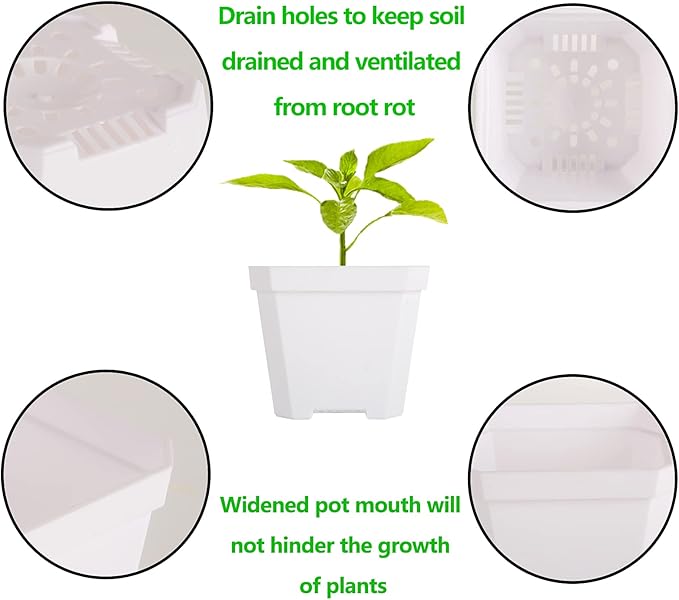 Drain holes to keep soil drained and ventilated from root rot

Widened pot mouth will not hinder the growth of plants