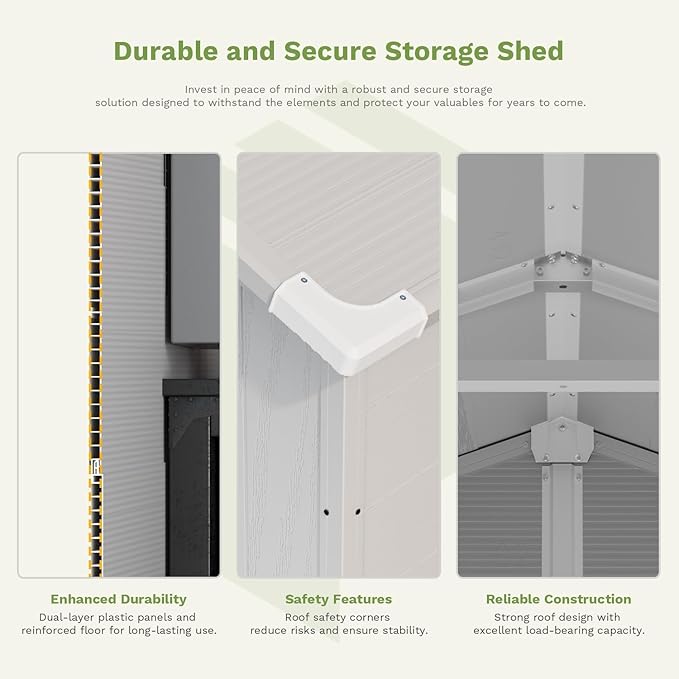 Durable and Secure Storage Shed

Invest in peace of mind with a robust and secure storage solution designed to withstand the elements and protect your valuables for years to come.

Enhanced Durability

Dual-layer plastic panels and reinforced floor for long-lasting use.

Safety Features

Roof safety corners reduce risks and ensure stability.

Reliable Construction

Strong roof design with excellent load-bearing capacity.