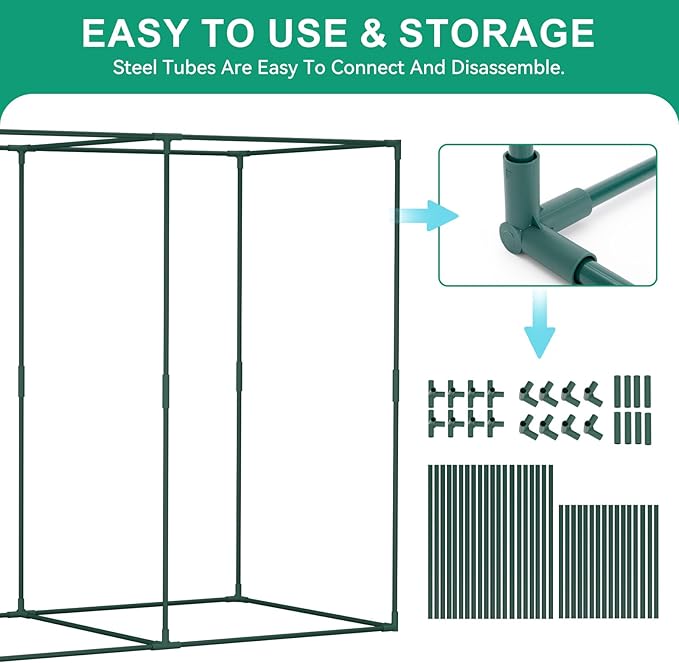 EASY TO USE & STORAGE

Steel Tubes Are Easy To Connect And Disassemble.