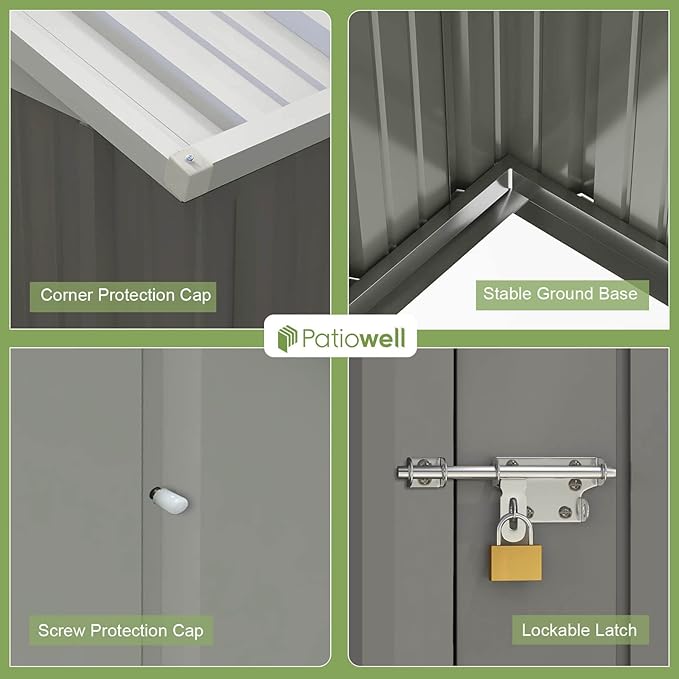 Corner Protection Cap

Stable Ground Base

Patiowell

Screw Protection Cap

Lockable Latch