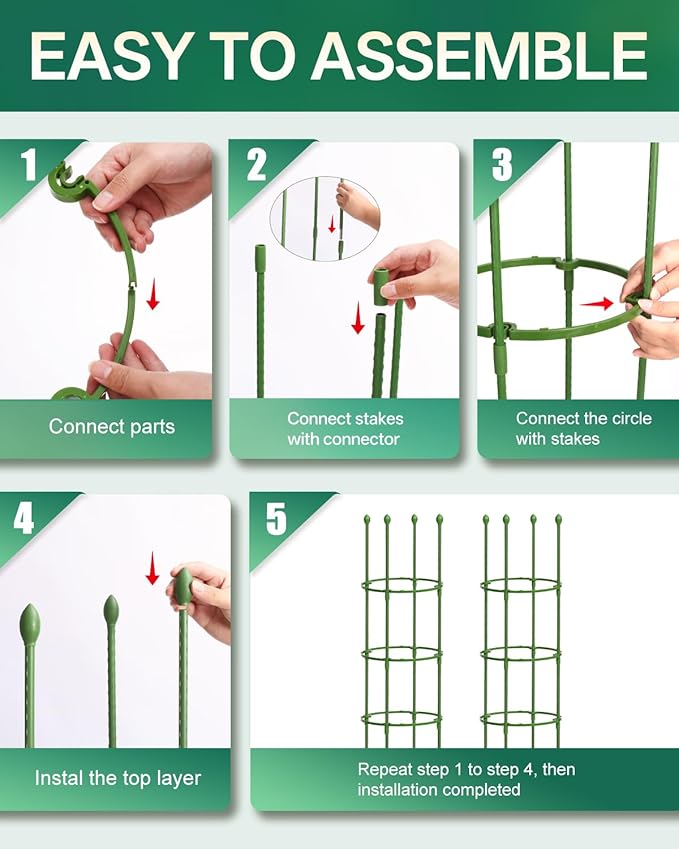 EASY TO ASSEMBLE

1
Connect parts

2
Connect stakes with connector

3
Connect the circle with stakes

4
Instal the top layer

5
Repeat step 1 to step 4, then installation completed