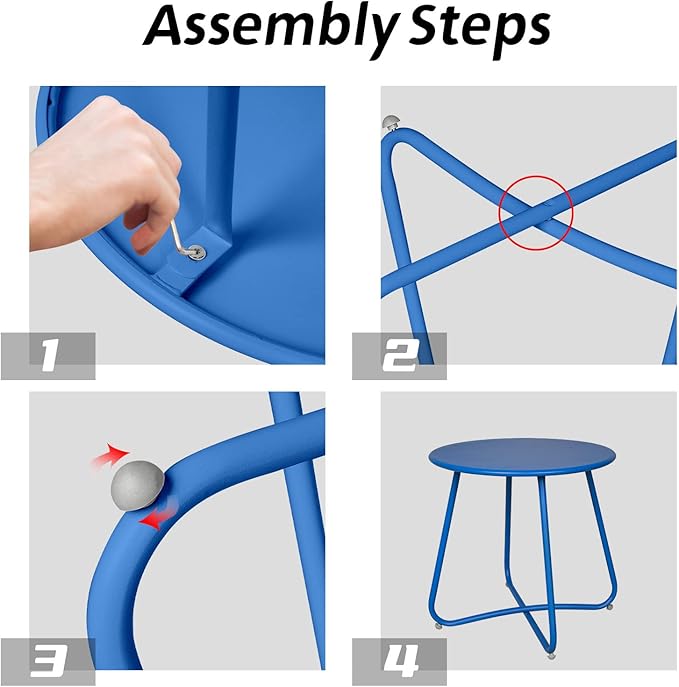 Assembly Steps

1

2

3

4