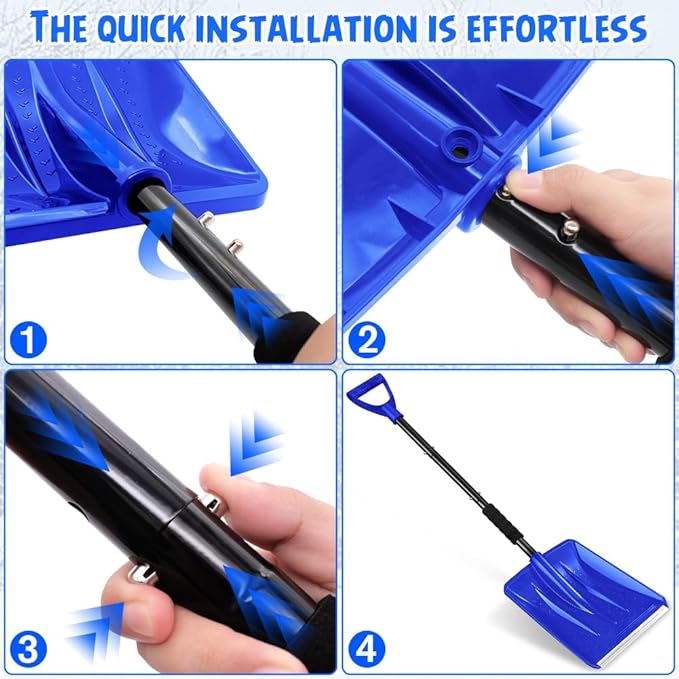 THE QUICK INSTALLATION IS EFFORTLESS

1

2

3

4