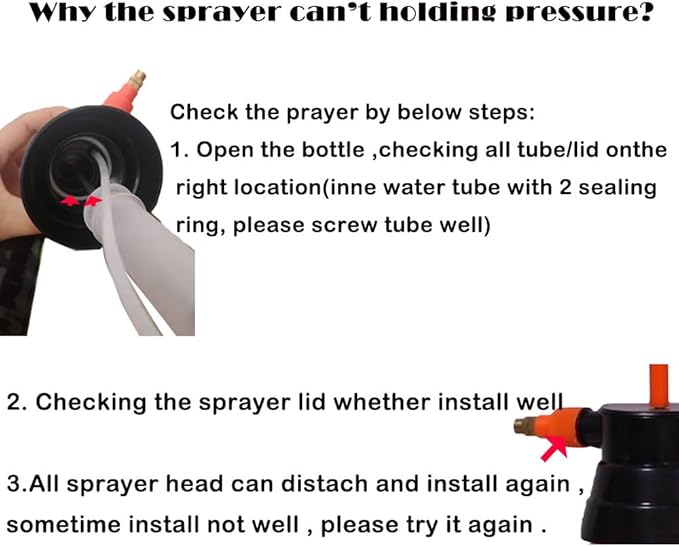 Why the sprayer can't holding pressure?

Check the prayer by below steps:
1. Open the bottle ,checking all tube/lid onthe right location(inne water tube with 2 sealing ring, please screw tube well)

2. Checking the sprayer lid whether install well

3.All sprayer head can distach and install again , sometime install not well , please try it again .